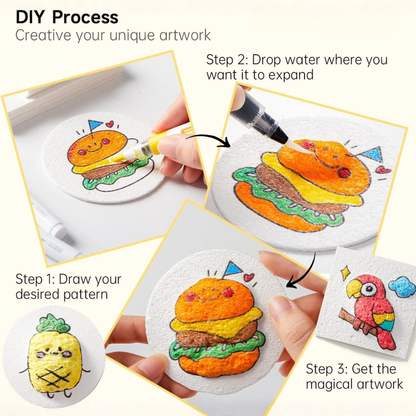 DIY Process
Creative your unique artwork

Step 2: Drop water where you want it to expand

Step 1: Draw your desired pattern

Step 3: Get the magical artwork